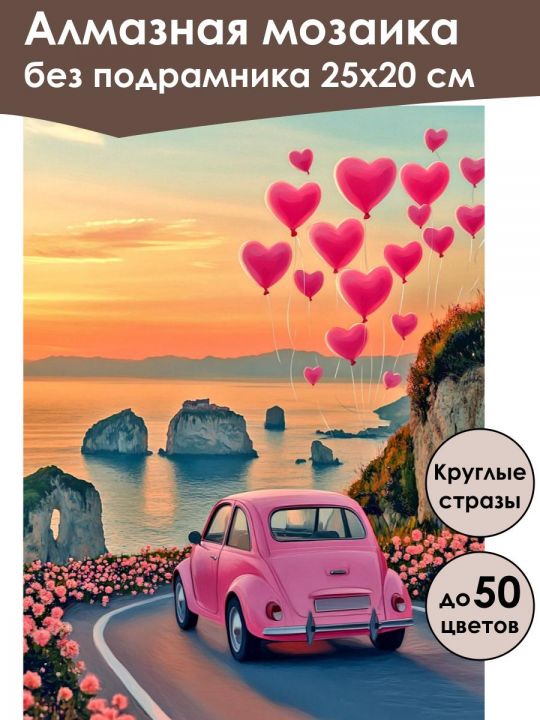 Алмазная мозаика без подрамника 25х20 см

Круглые стразы

до 50 цветов