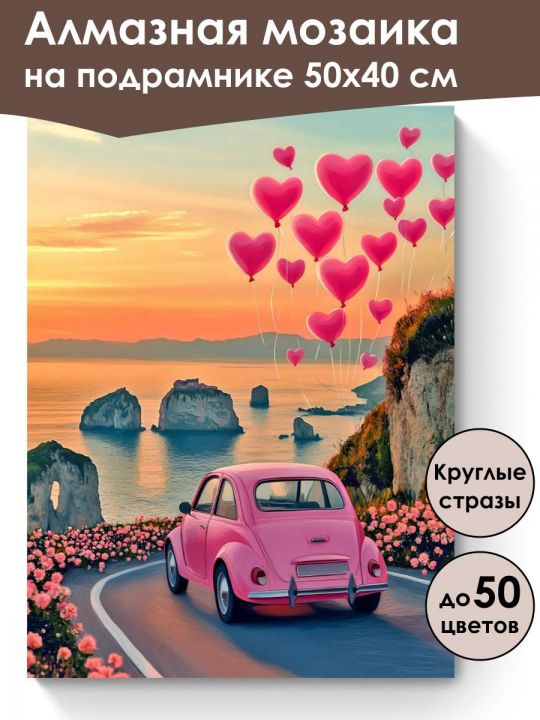 Алмазная мозаика на подрамнике 50х40 см

Круглые стразы

до 50 цветов