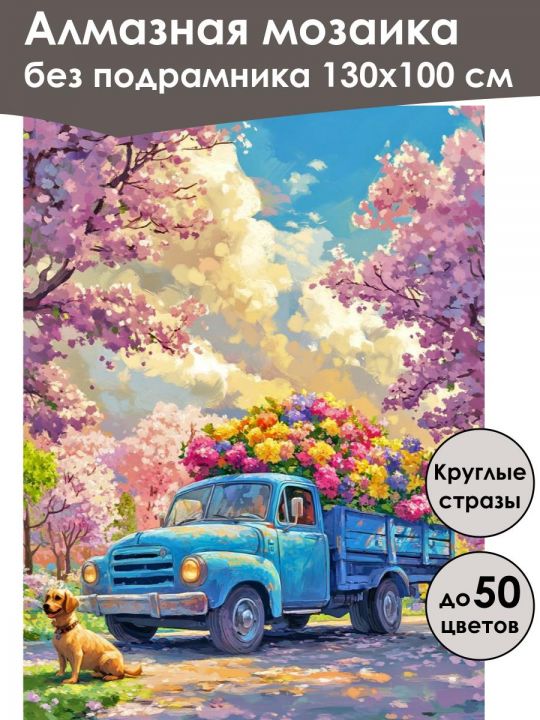 Алмазная мозаика
без подрамника 130x100 см

Круглые стразы

до 50 цветов