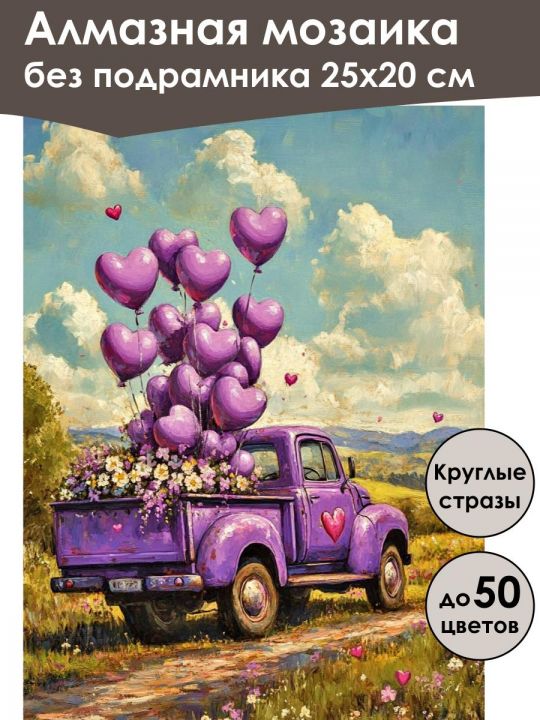 Алмазная мозаика
без подрамника 25х20 см

Круглые стразы

до 50 цветов