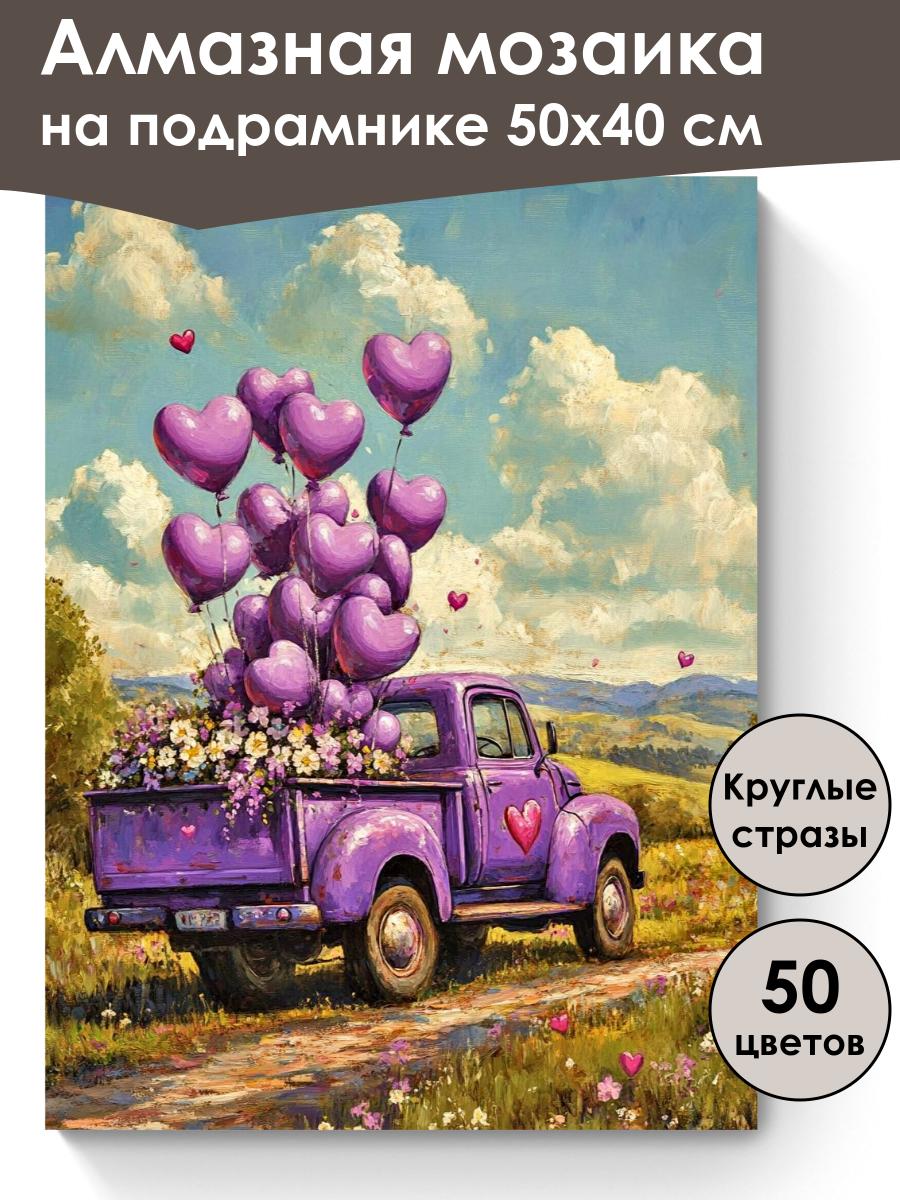 Алмазная мозаика на подрамнике 50х40 см

Круглые стразы

50 цветов