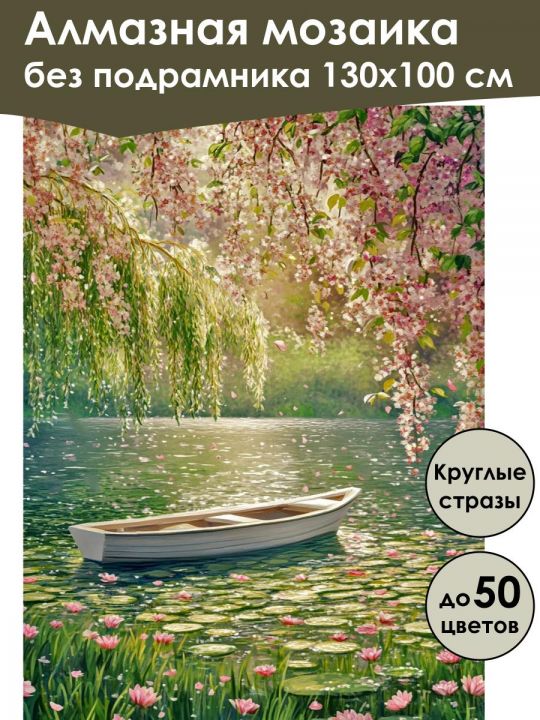 Алмазная мозаика
без подрамника 130х100 см

Круглые стразы

до 50 цветов