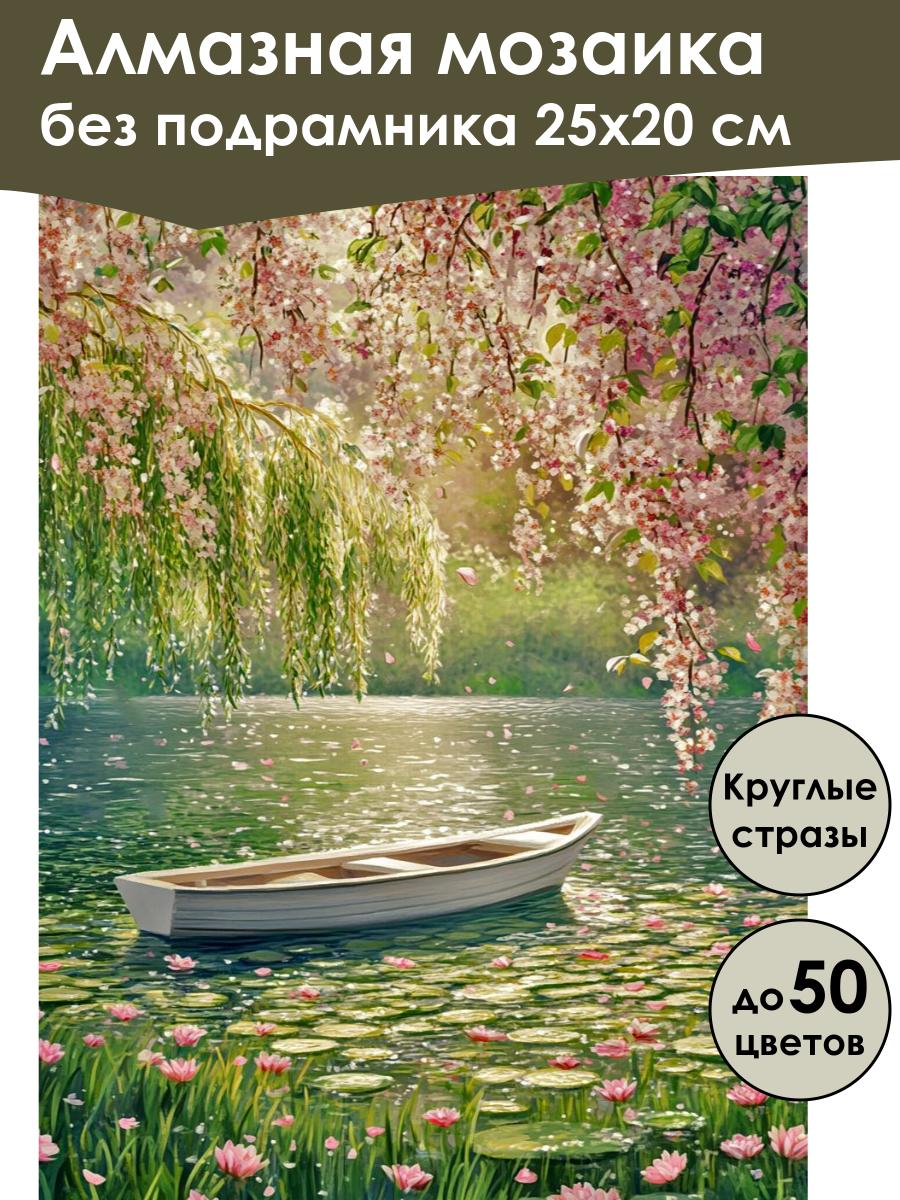 Алмазная мозаика
без подрамника 25х20 см

Круглые стразы

до 50 цветов