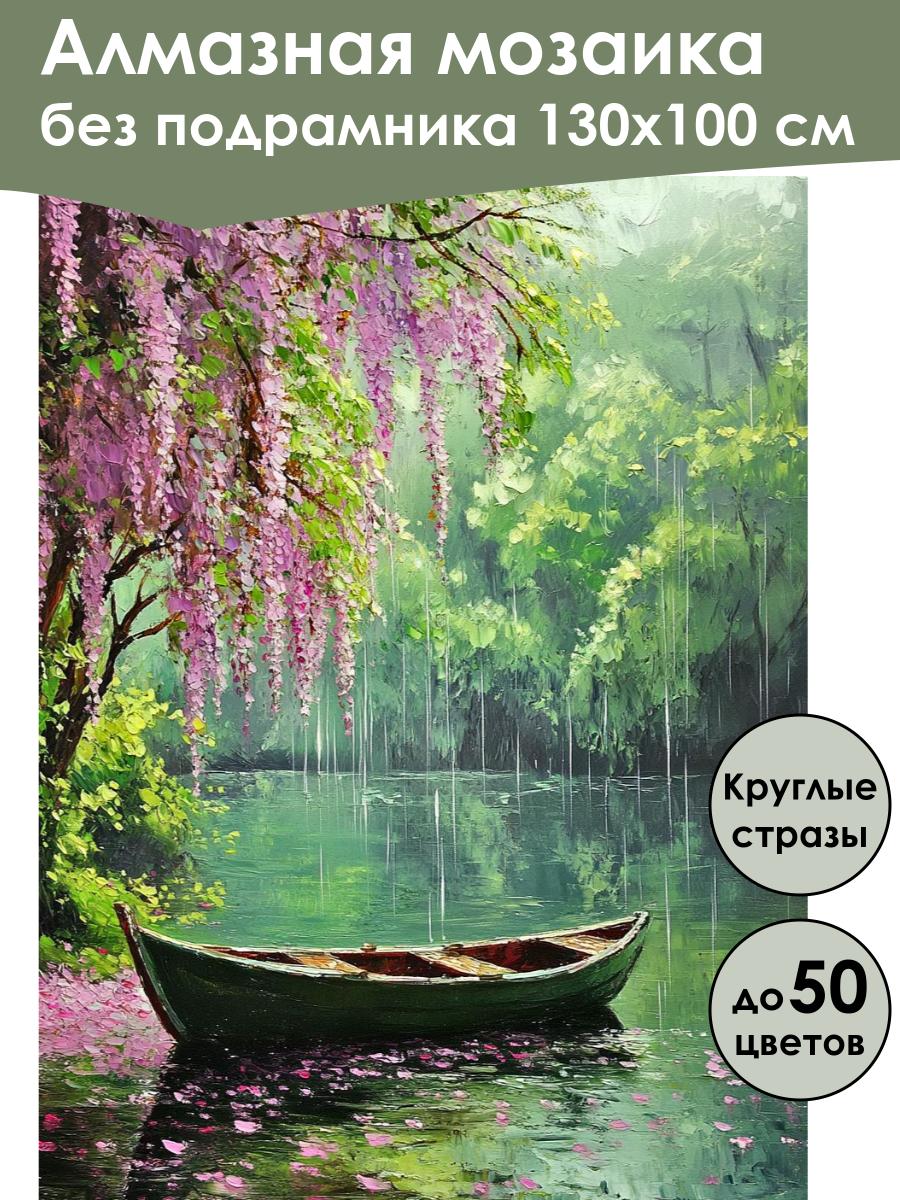 Алмазная мозаика без подрамника 130х100 см

Круглые стразы

до 50 цветов