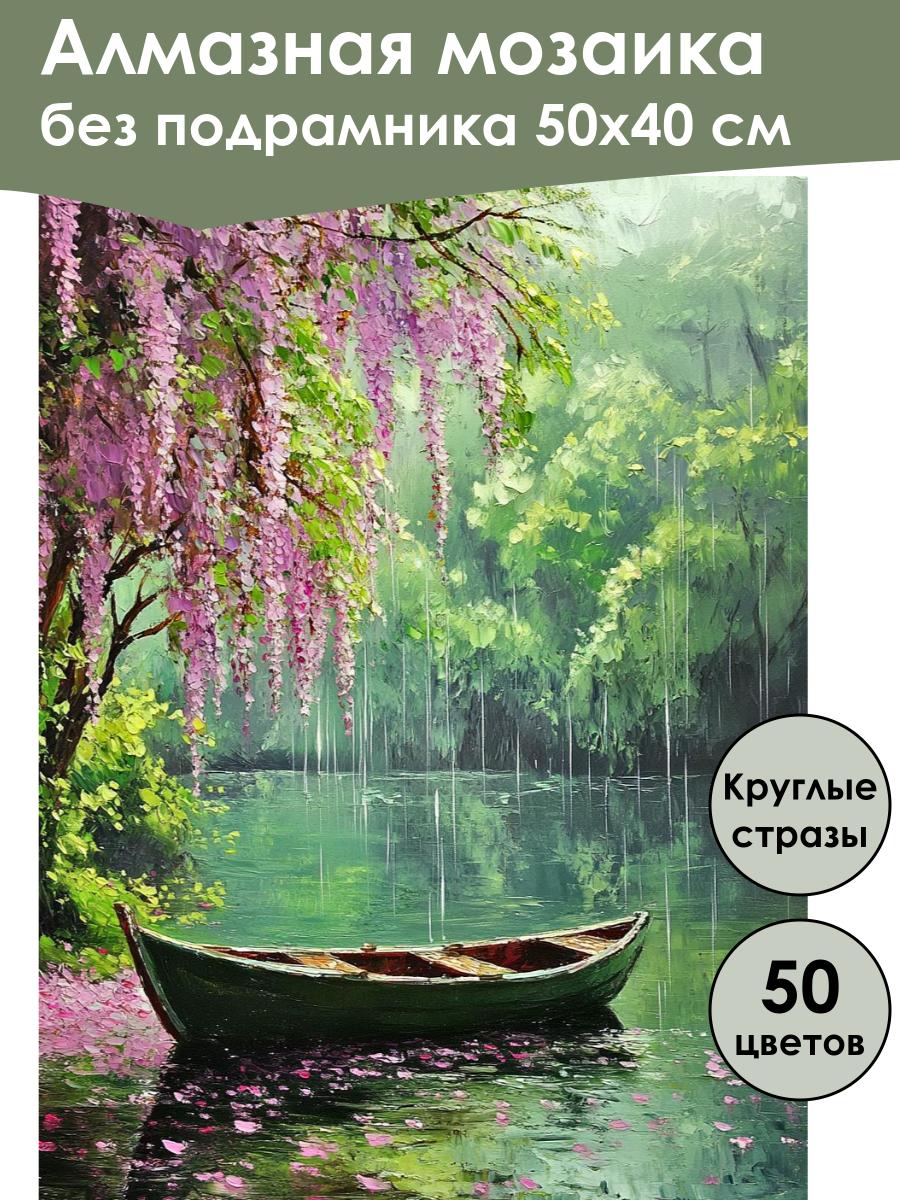 Алмазная мозаика
без подрамника 50х40 см

Круглые
стразы

50
цветов