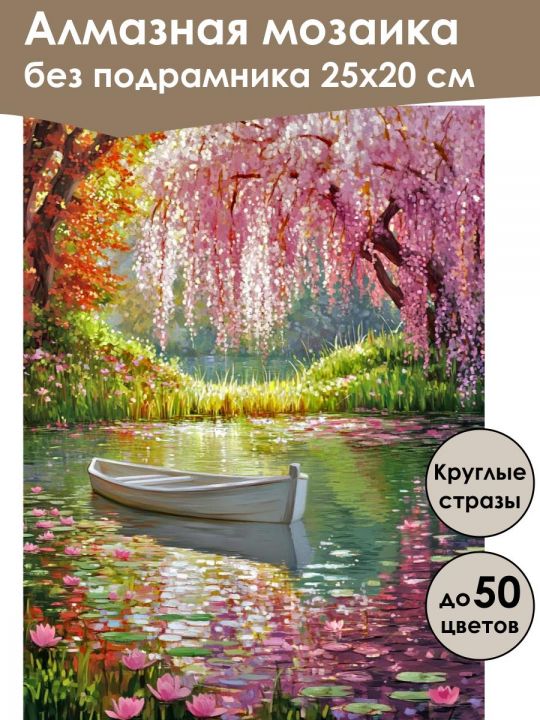 Алмазная мозаика
без подрамника 25х20 см

Круглые стразы

до 50 цветов