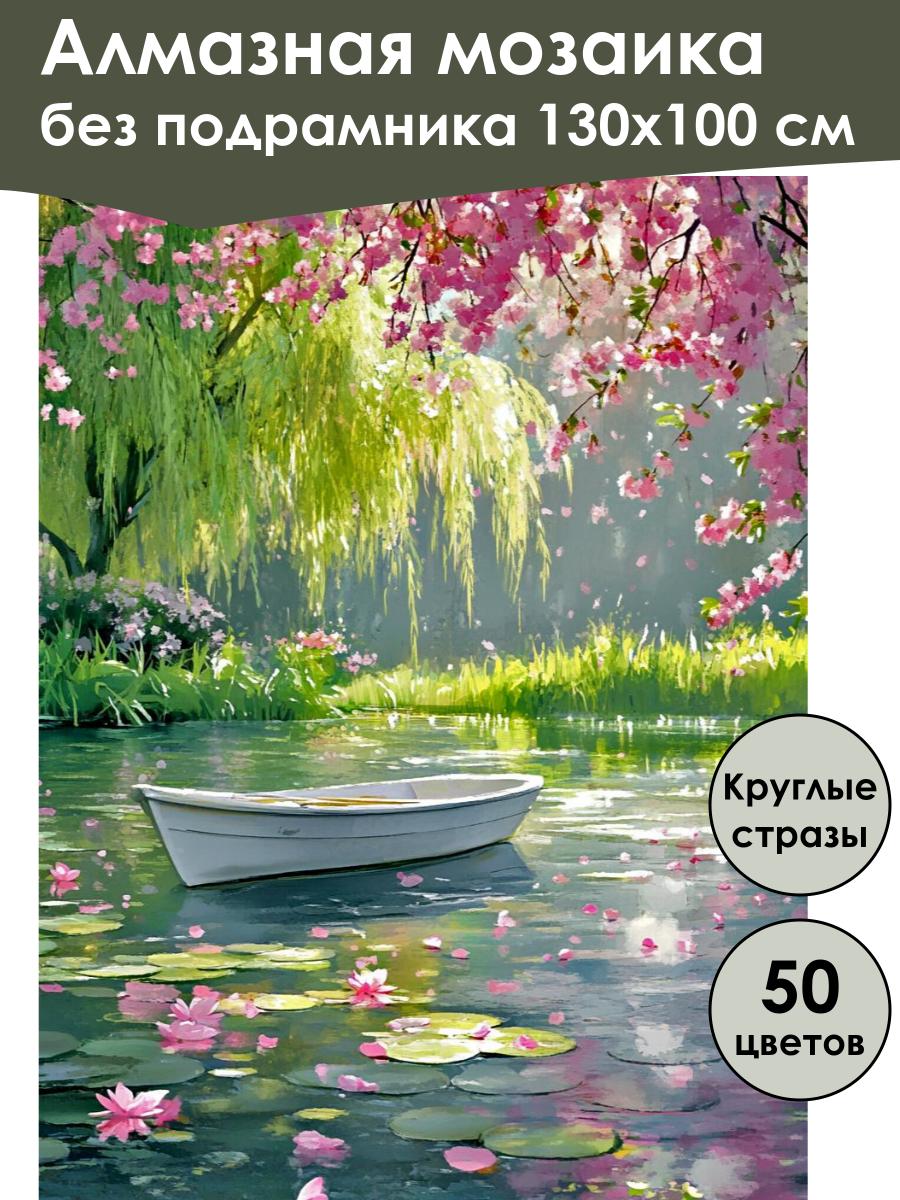 Алмазная мозаика
без подрамника 130х100 см

Круглые стразы

50 цветов