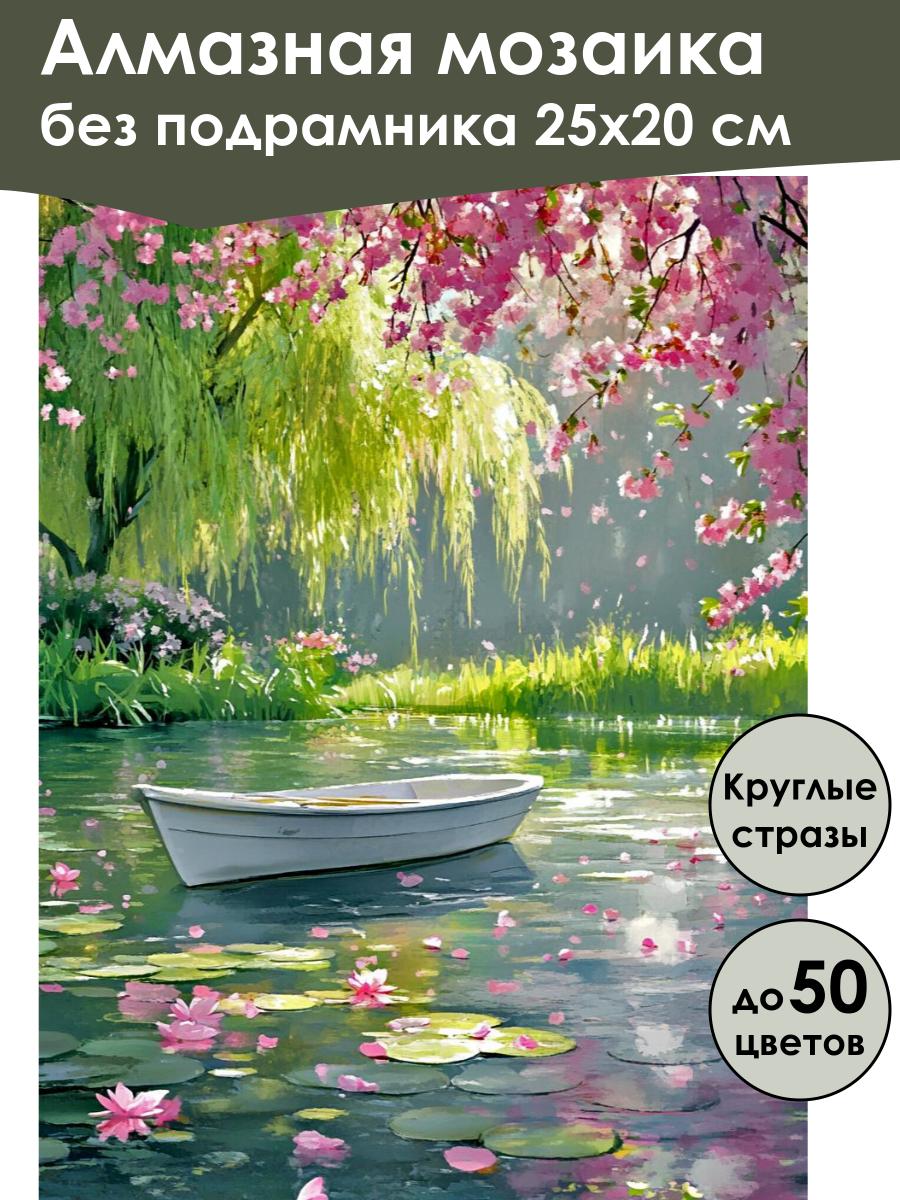 Алмазная мозаика
без подрамника 25х20 см

Круглые стразы

до 50 цветов