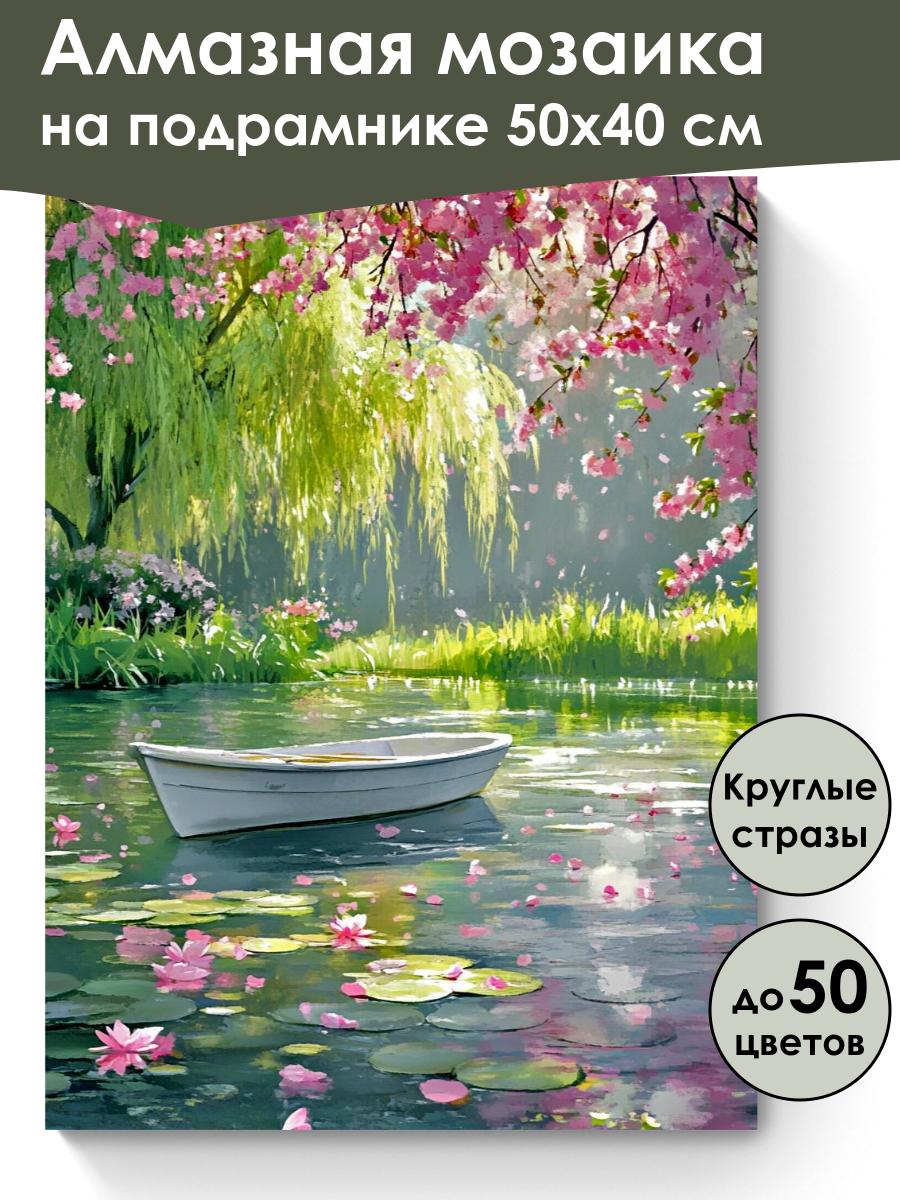 Алмазная мозаика на подрамнике 50х40 см

Круглые стразы

до 50 цветов