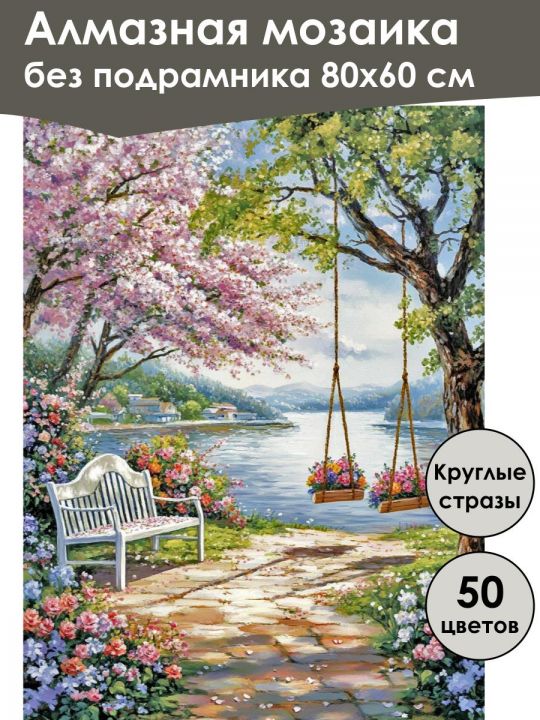 Алмазная мозаика
без подрамника 80х60 см

Круглые стразы

50 цветов