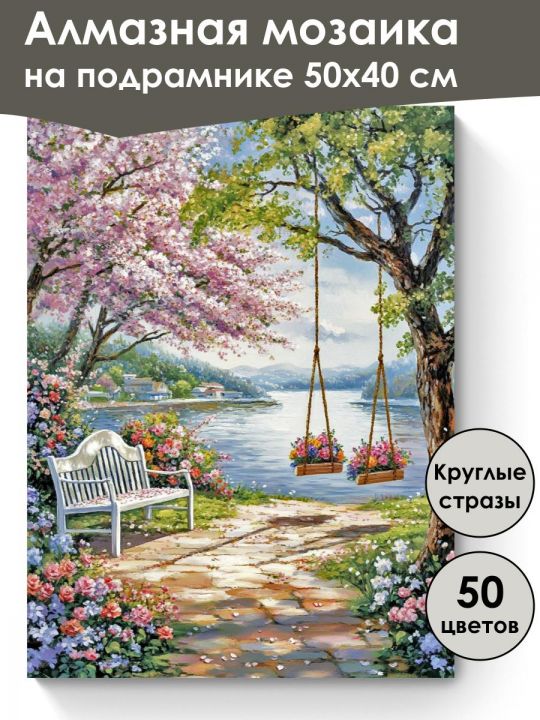 Алмазная мозаика на подрамнике 50х40 см

Круглые стразы

50 цветов