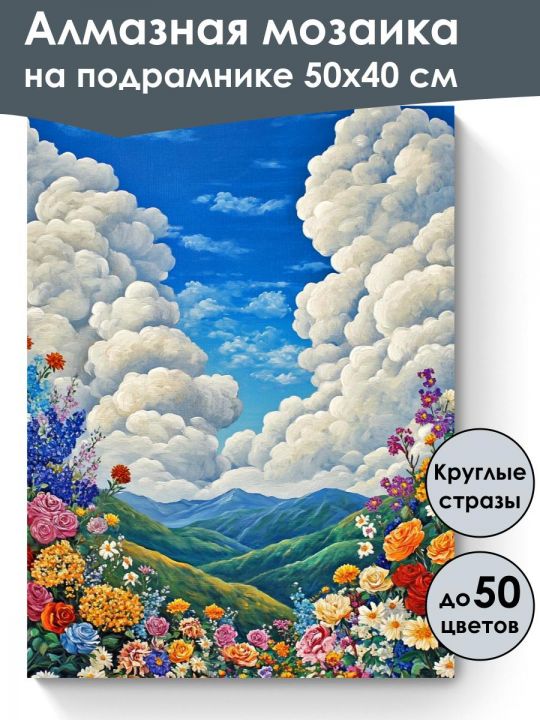 Алмазная мозаика
на подрамнике 50х40 см

Круглые стразы

до 50 цветов