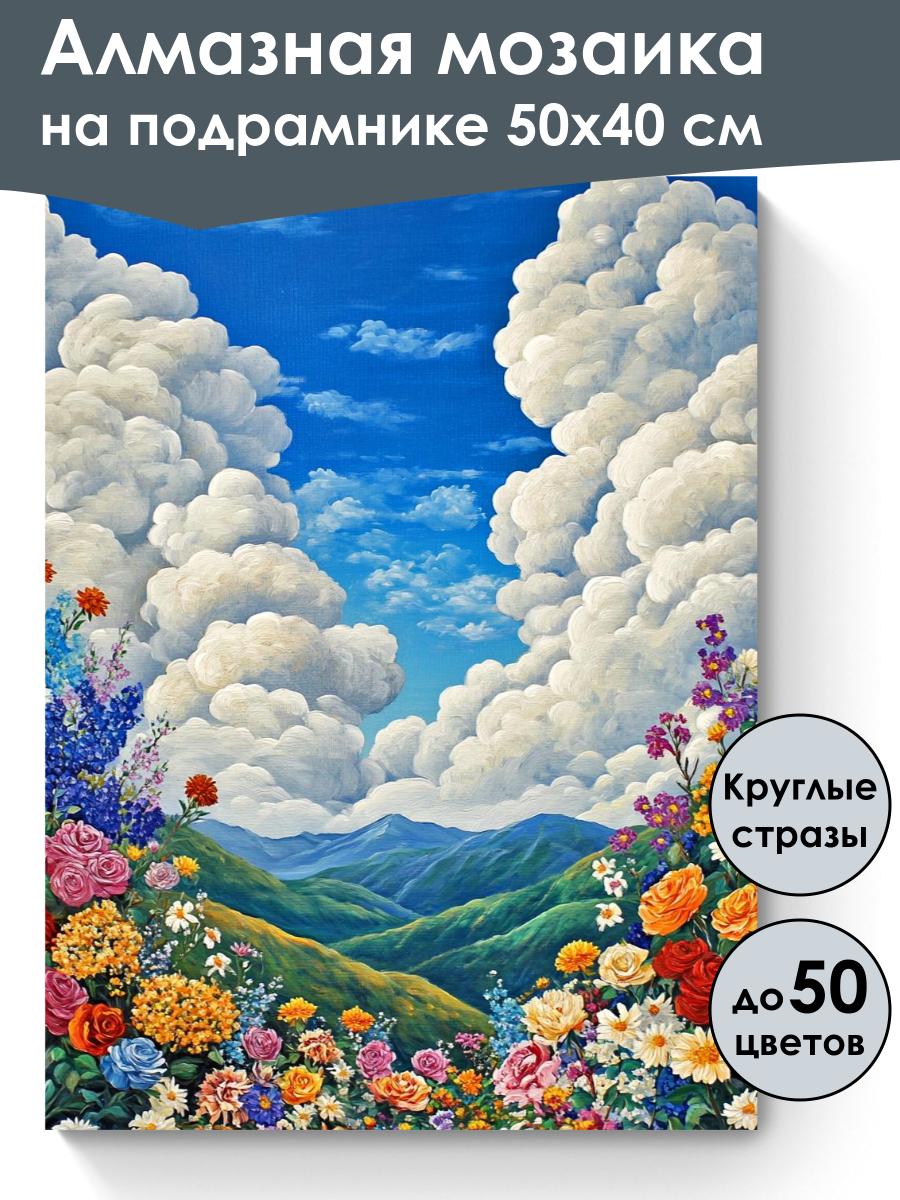 Алмазная мозаика на подрамнике 50х40 см

Круглые стразы

до 50 цветов