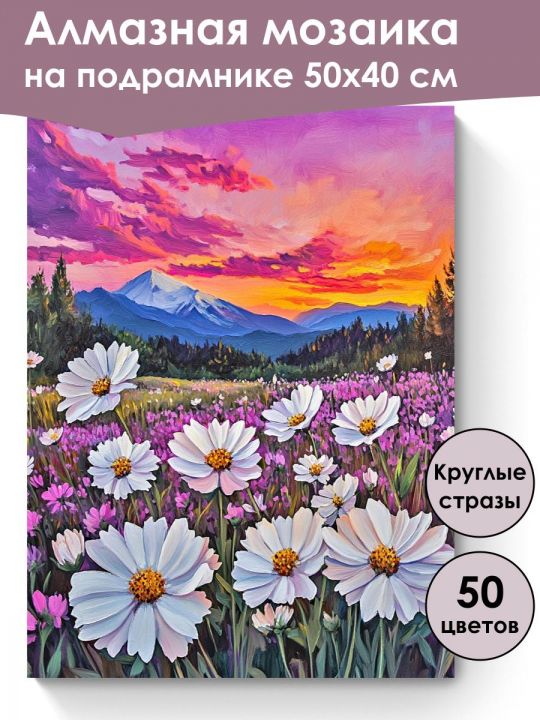 Алмазная мозаика
на подрамнике 50х40 см

Круглые
стразы

50
цветов