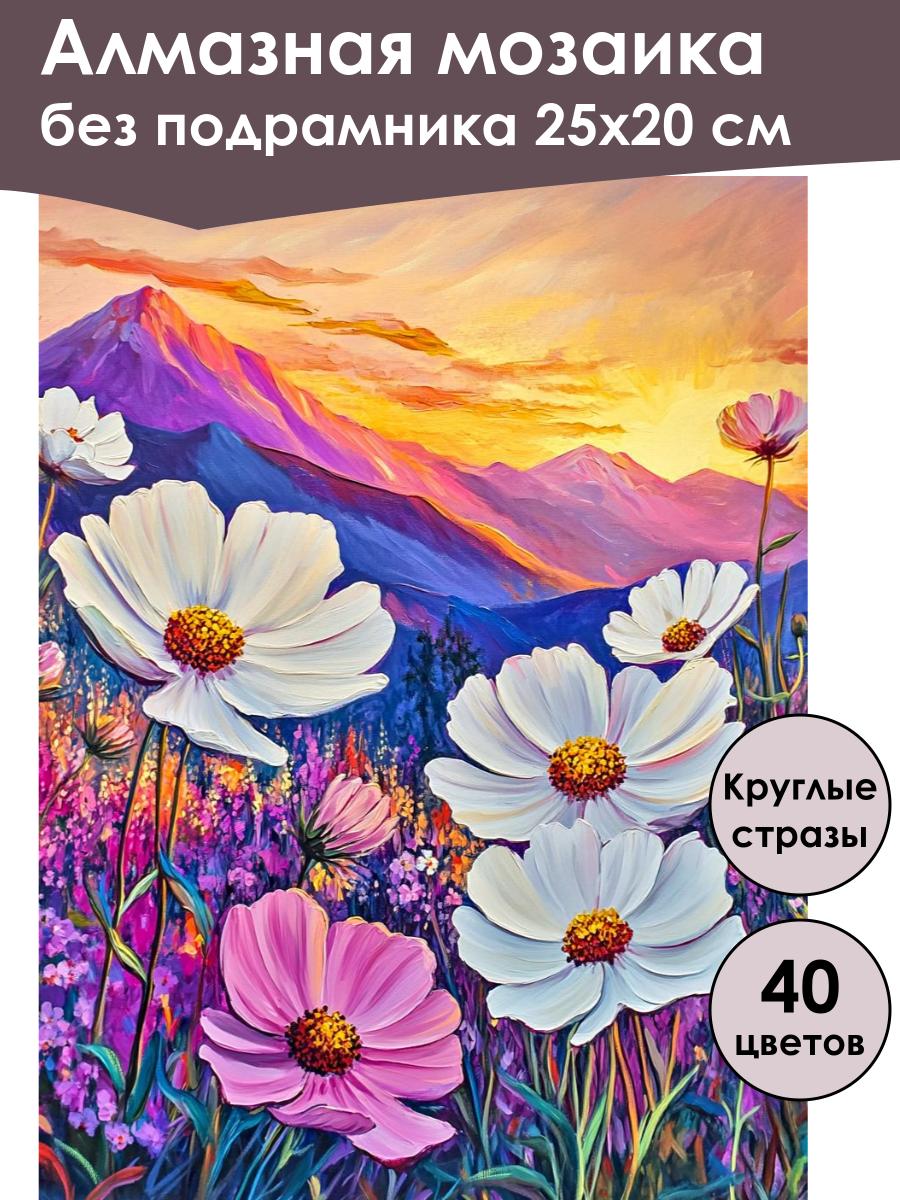 Алмазная мозаика
без подрамника 25х20 см

Круглые стразы

40
цветов