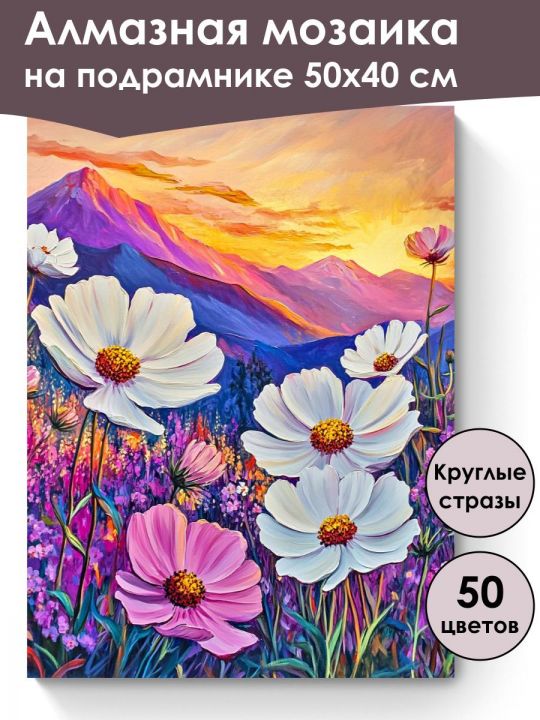 Алмазная мозаика на подрамнике 50х40 см

Круглые стразы

50 цветов