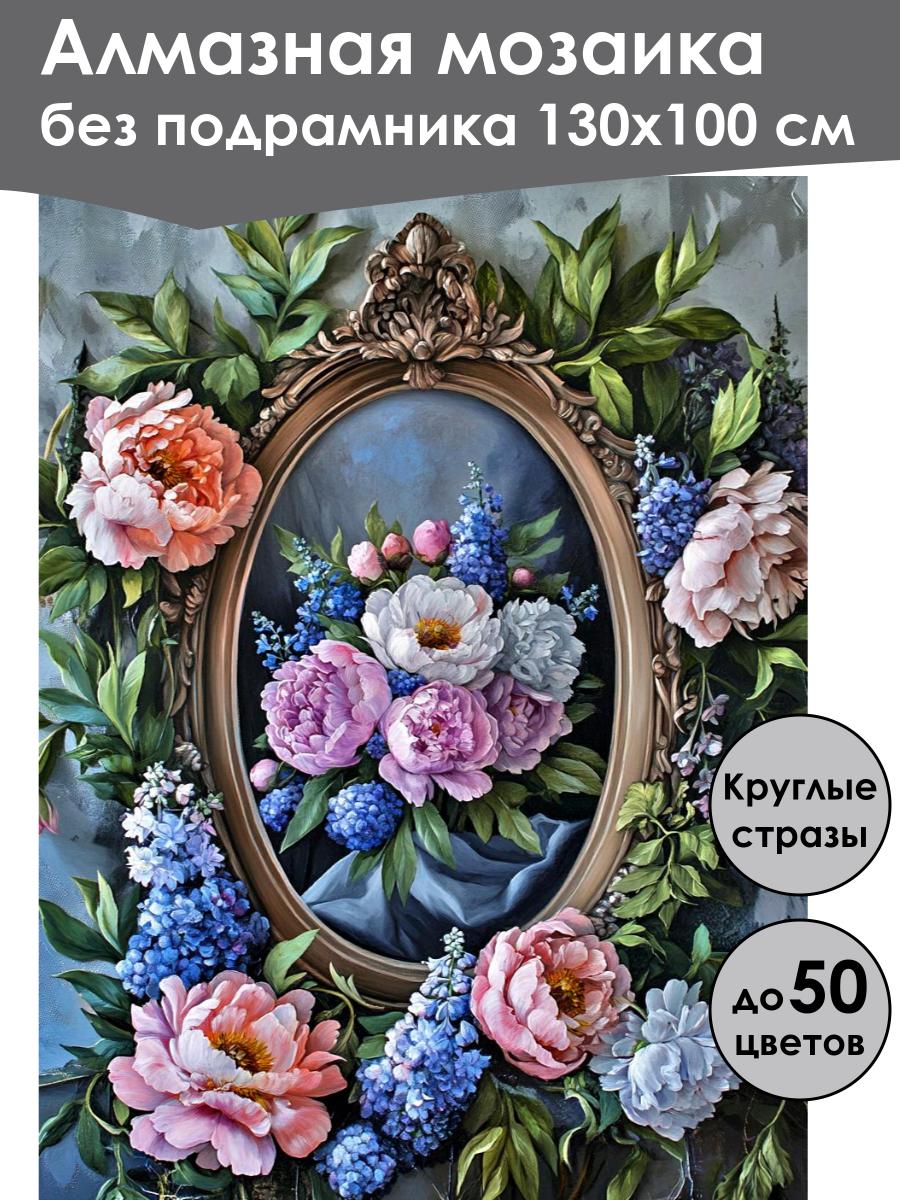 Алмазная мозаика
без подрамника 130х100 см

Круглые стразы

до 50 цветов