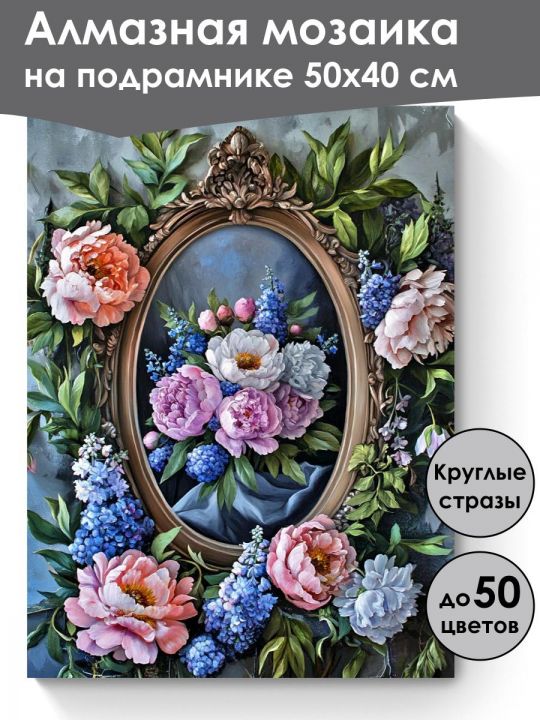 Алмазная мозаика
на подрамнике 50х40 см

Круглые
стразы

до 50
цветов