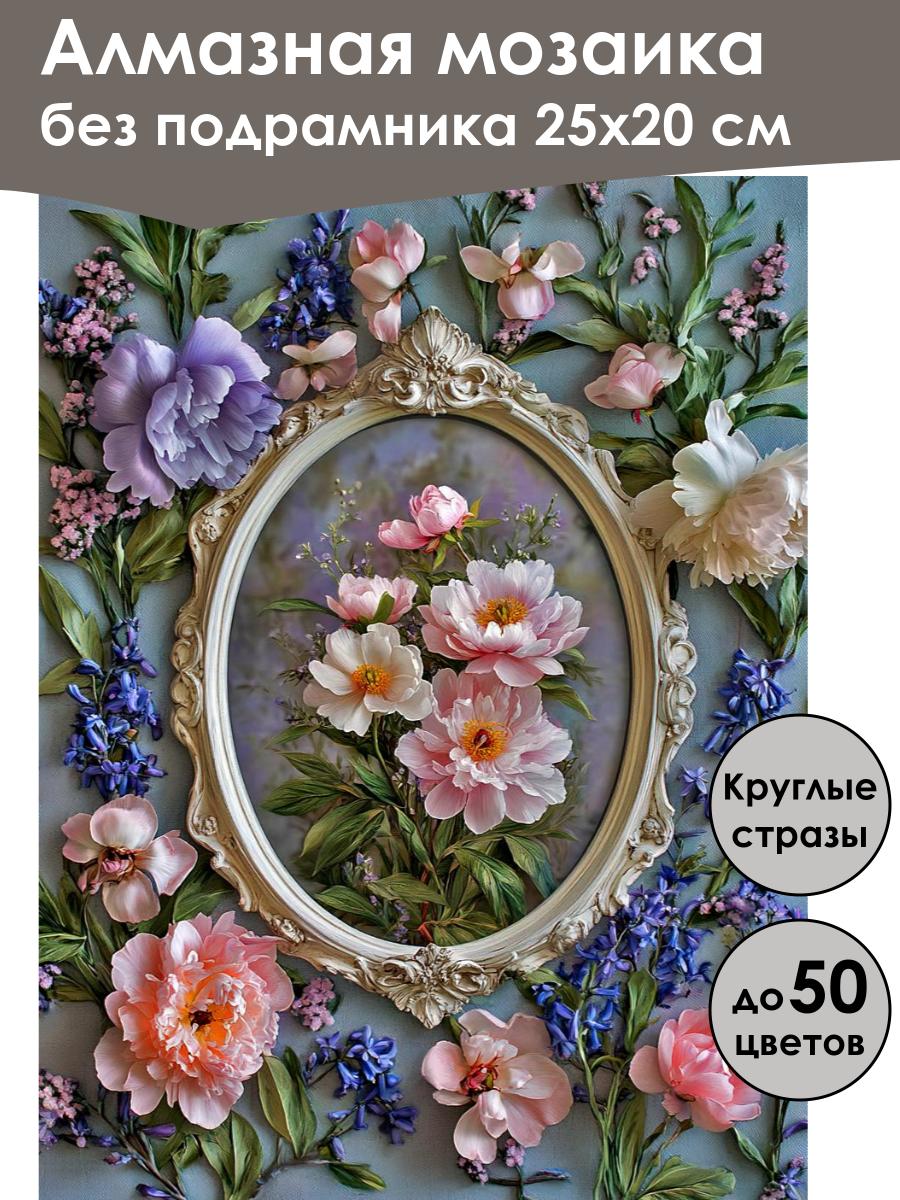 Алмазная мозаика
без подрамника 25х20 см

Круглые стразы

до 50 цветов