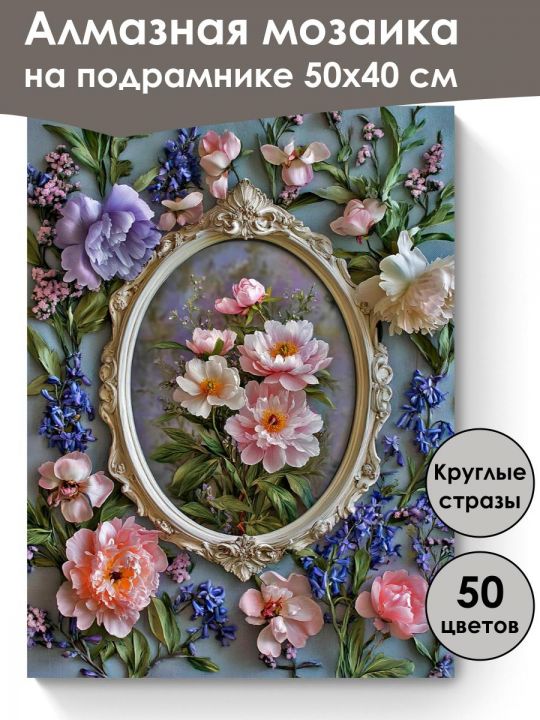 Алмазная мозаика на подрамнике 50х40 см

Круглые стразы

50 цветов