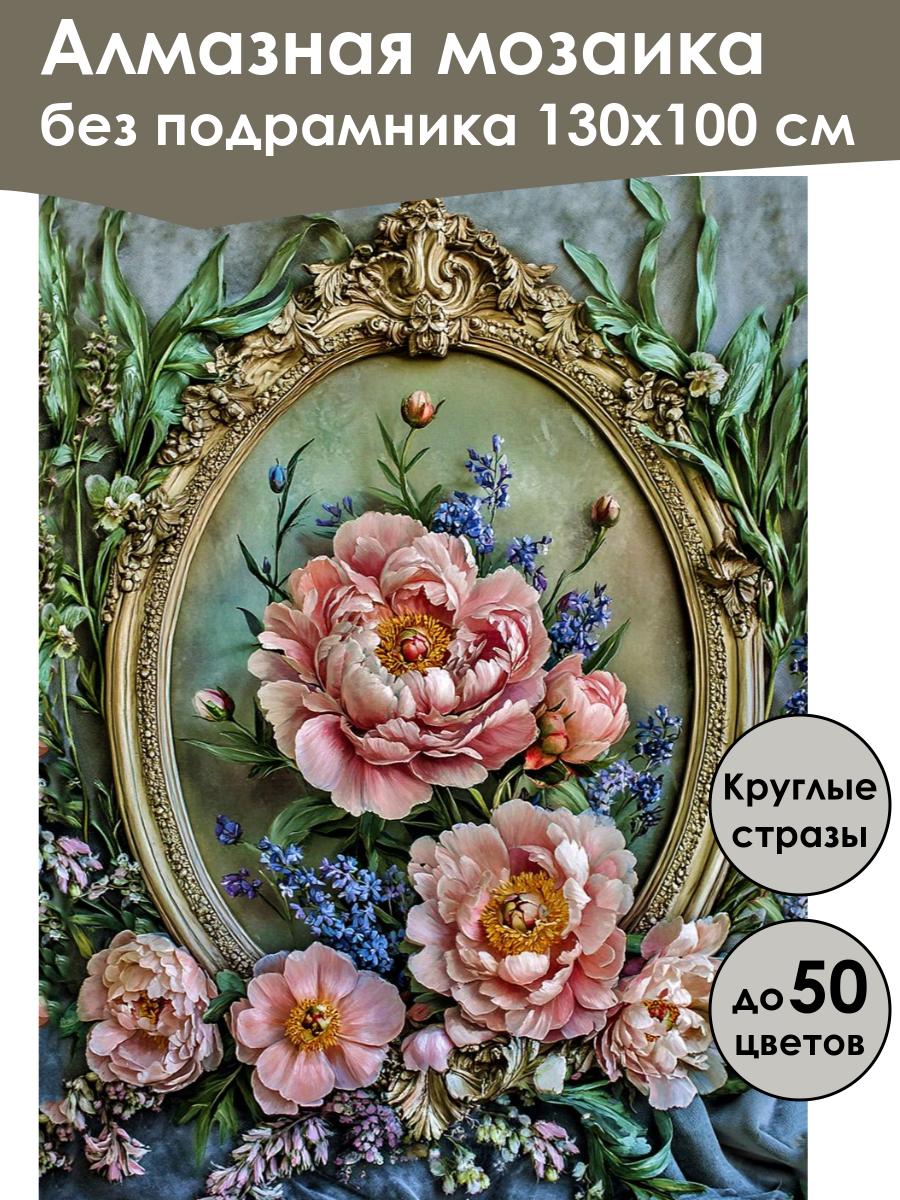 Алмазная мозаика
без подрамника 130х100 см

Круглые стразы

до 50 цветов