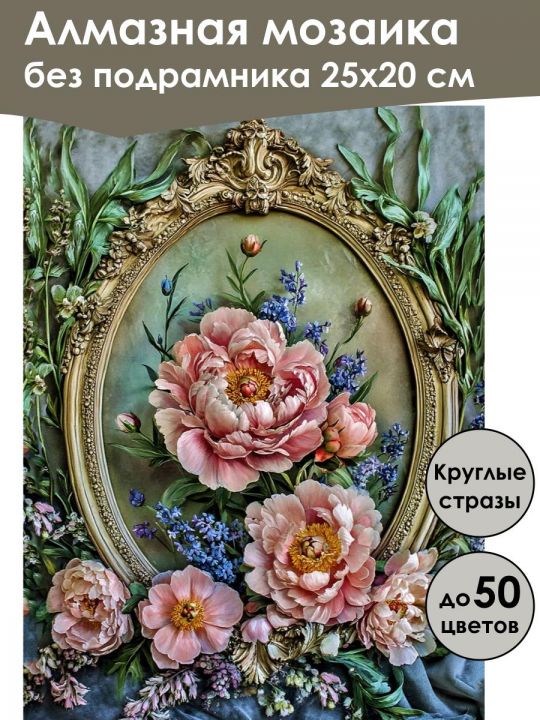 Алмазная мозаика
без подрамника 25х20 см

Круглые стразы

до 50 цветов