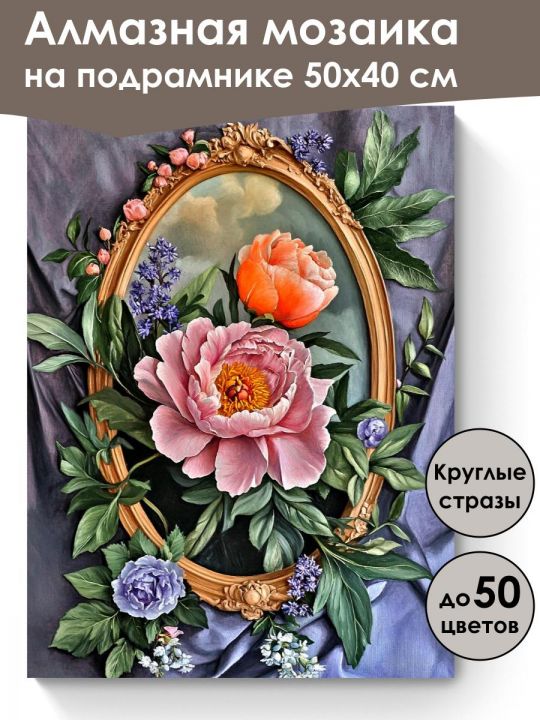 Алмазная мозаика на подрамнике 50х40 см

Круглые стразы

до 50 цветов