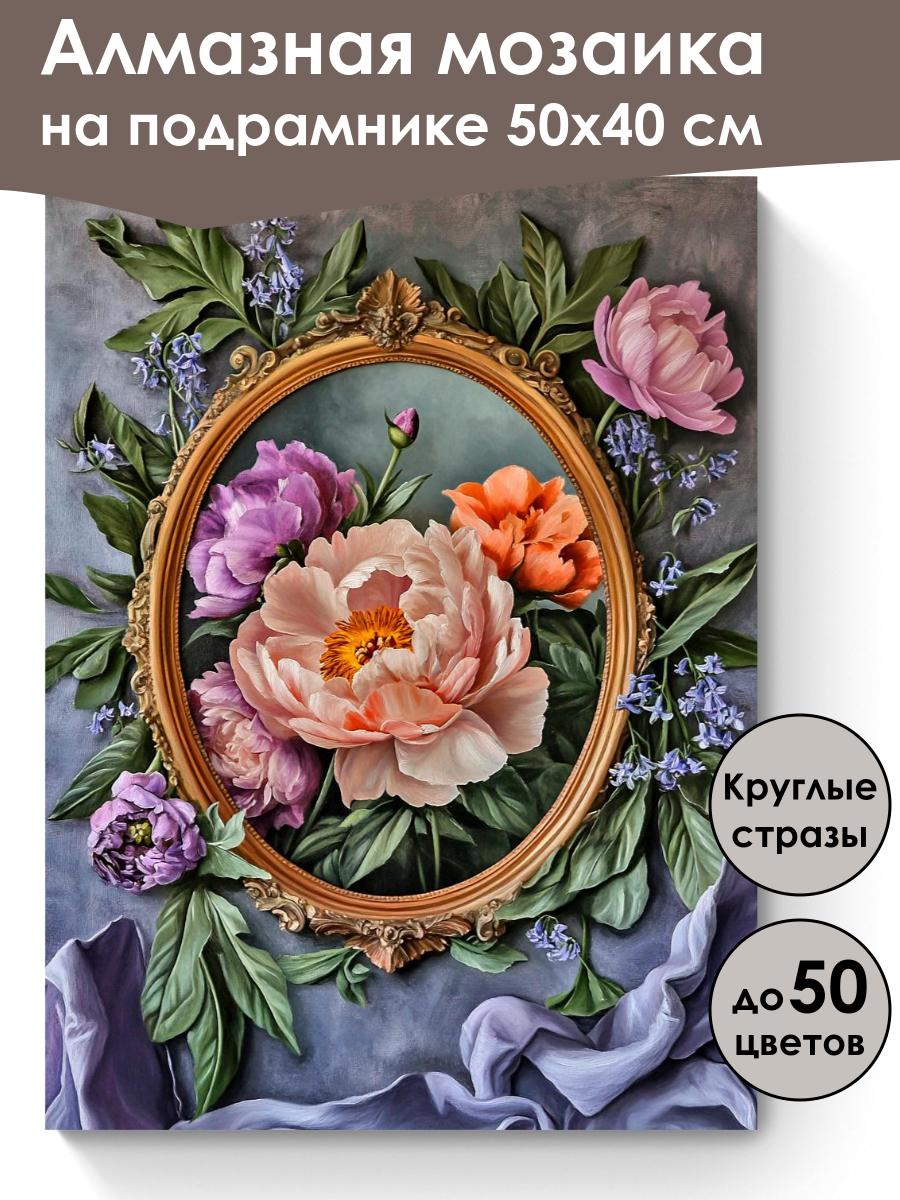 Алмазная мозаика на подрамнике 50х40 см

Круглые стразы

до 50 цветов