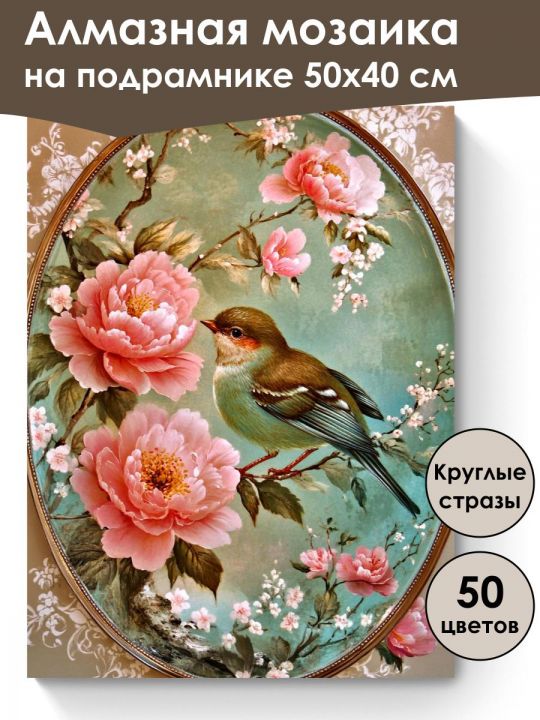 Алмазная мозаика
на подрамнике 50х40 см

Круглые стразы

50 цветов