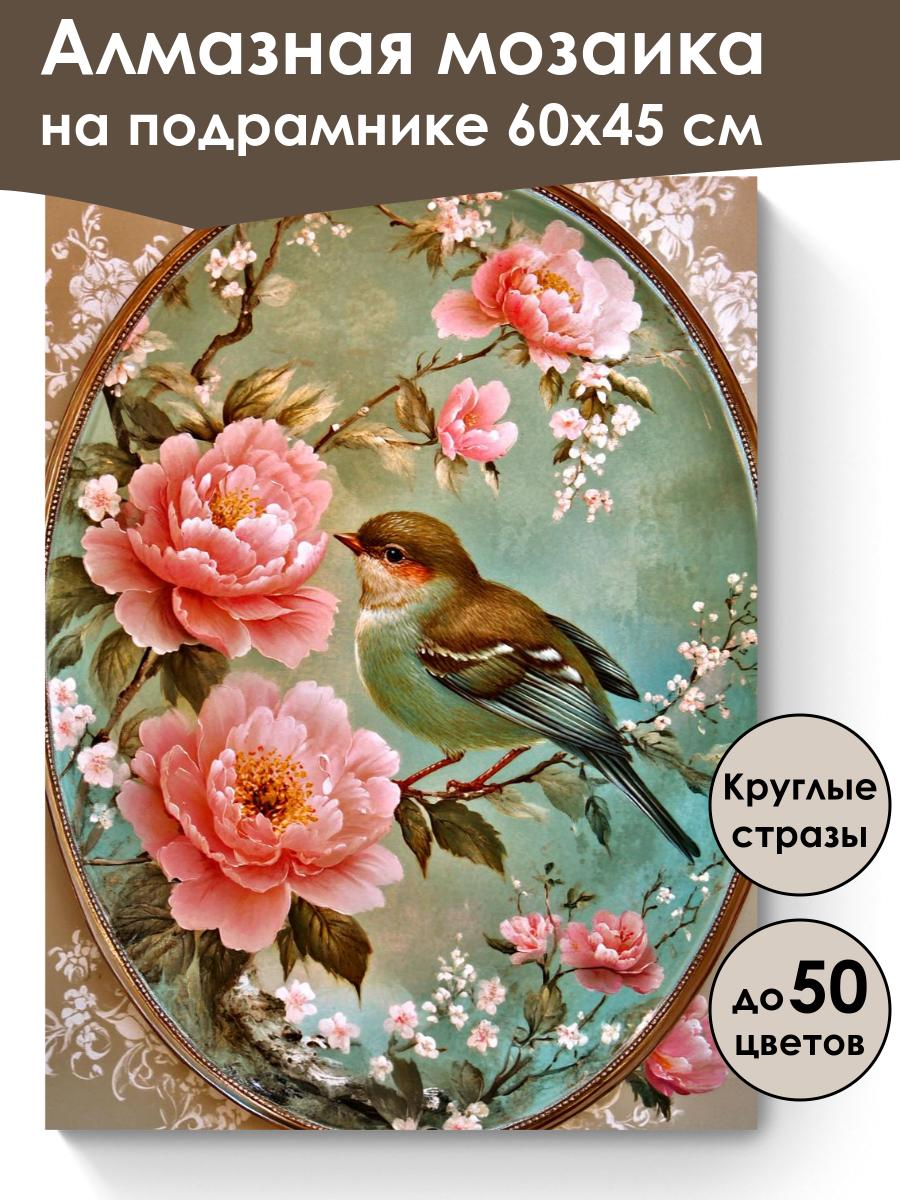 Алмазная мозаика на подрамнике 60х45 см

Круглые стразы

до 50 цветов