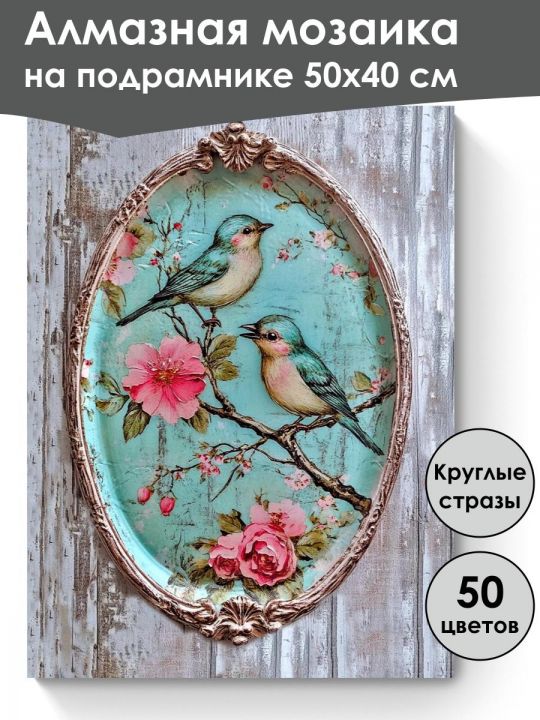 Алмазная мозаика на подрамнике 50х40 см

Круглые стразы

50 цветов