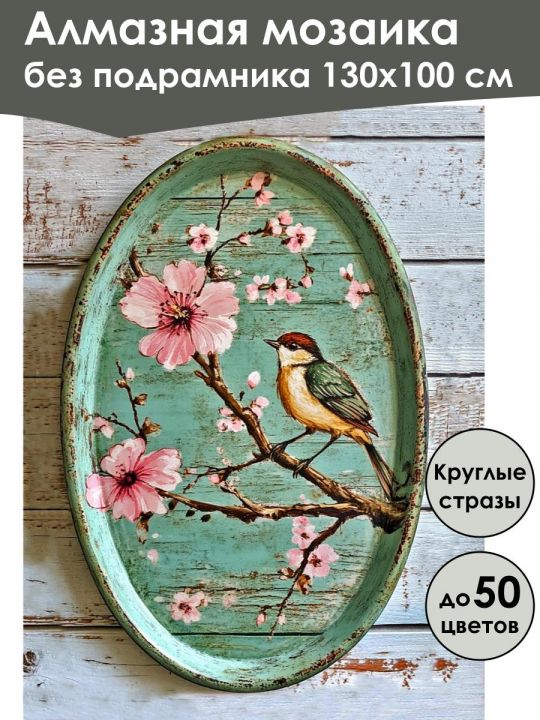 Алмазная мозаика
без подрамника 130х100 см

Круглые стразы

до 50 цветов