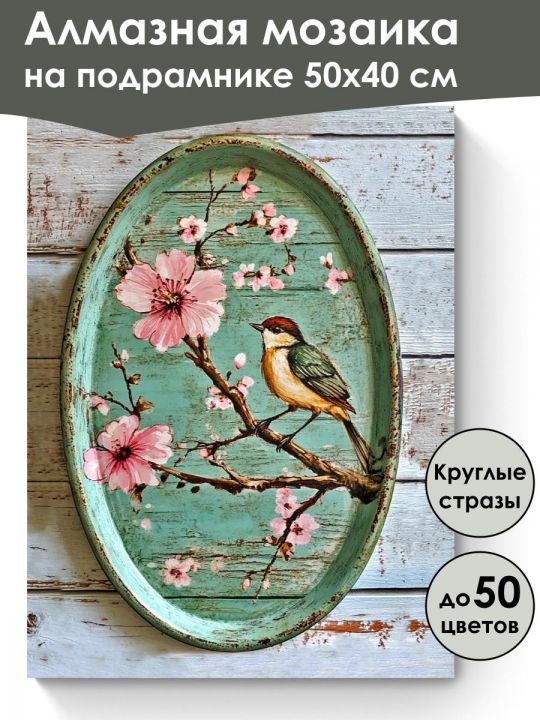 Алмазная мозаика
на подрамнике 50х40 см

Круглые стразы

до 50 цветов