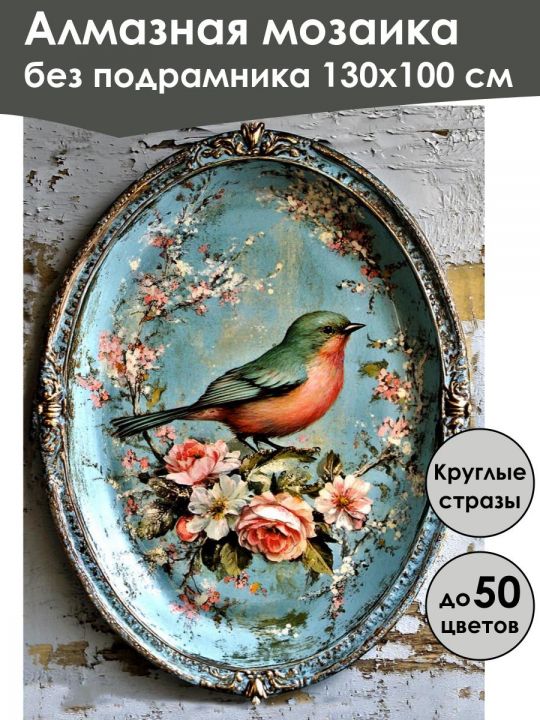 Алмазная мозаика
без подрамника 130х100 см

Круглые стразы

до 50 цветов