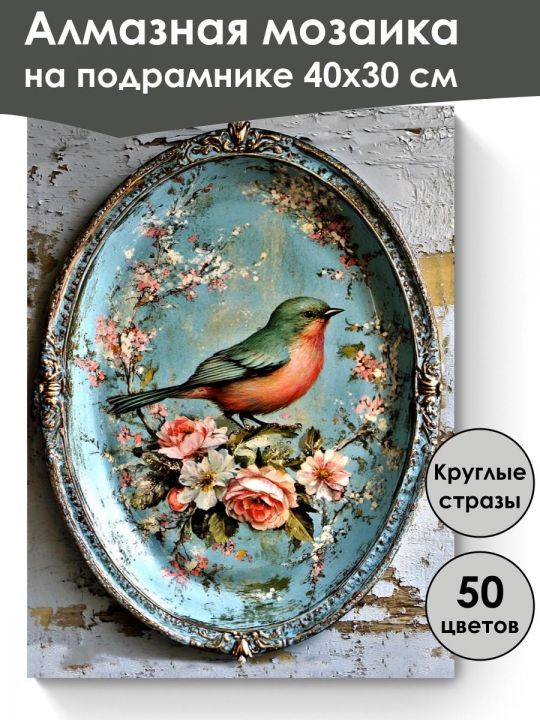 Алмазная мозаика
на подрамнике 40х30 см

Круглые стразы

50 цветов