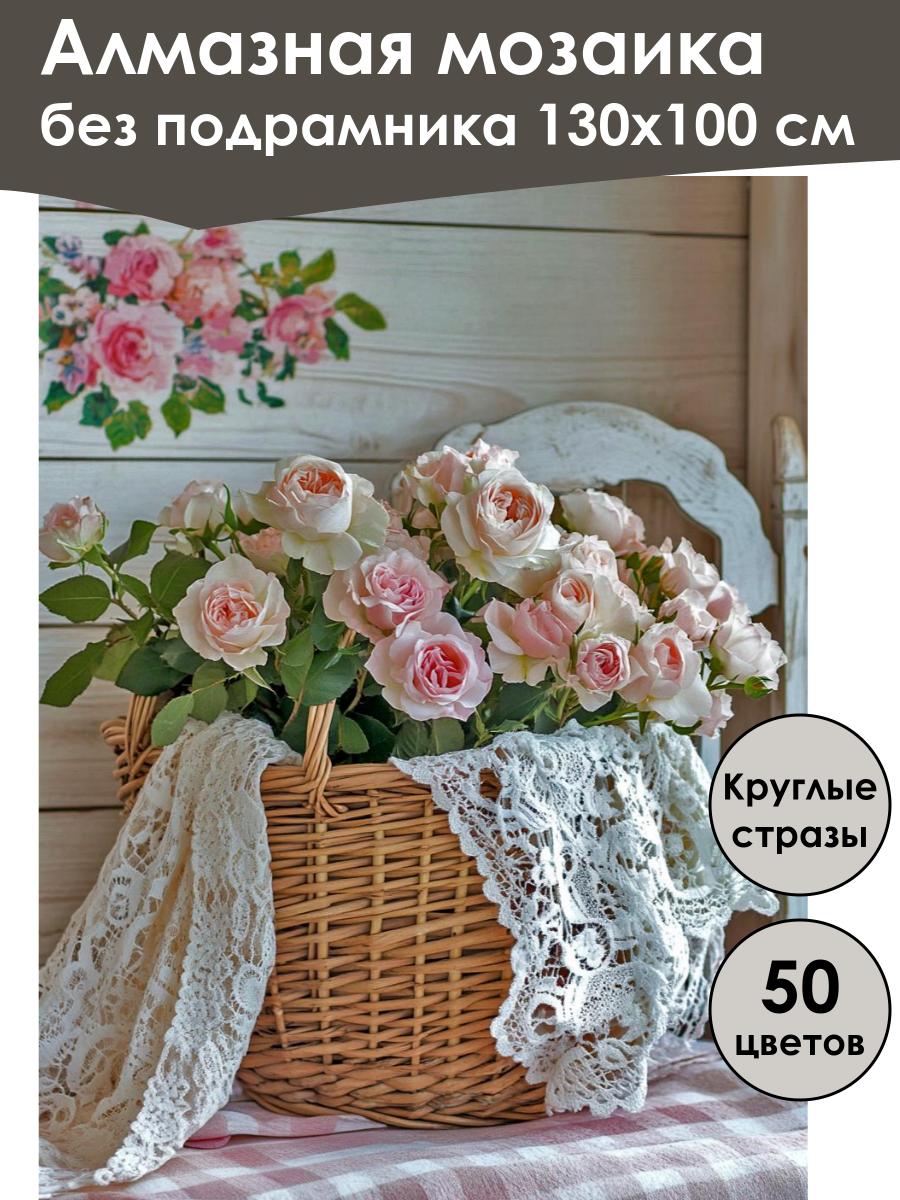 Алмазная мозаика
без подрамника 130х100 см

Круглые стразы

50 цветов