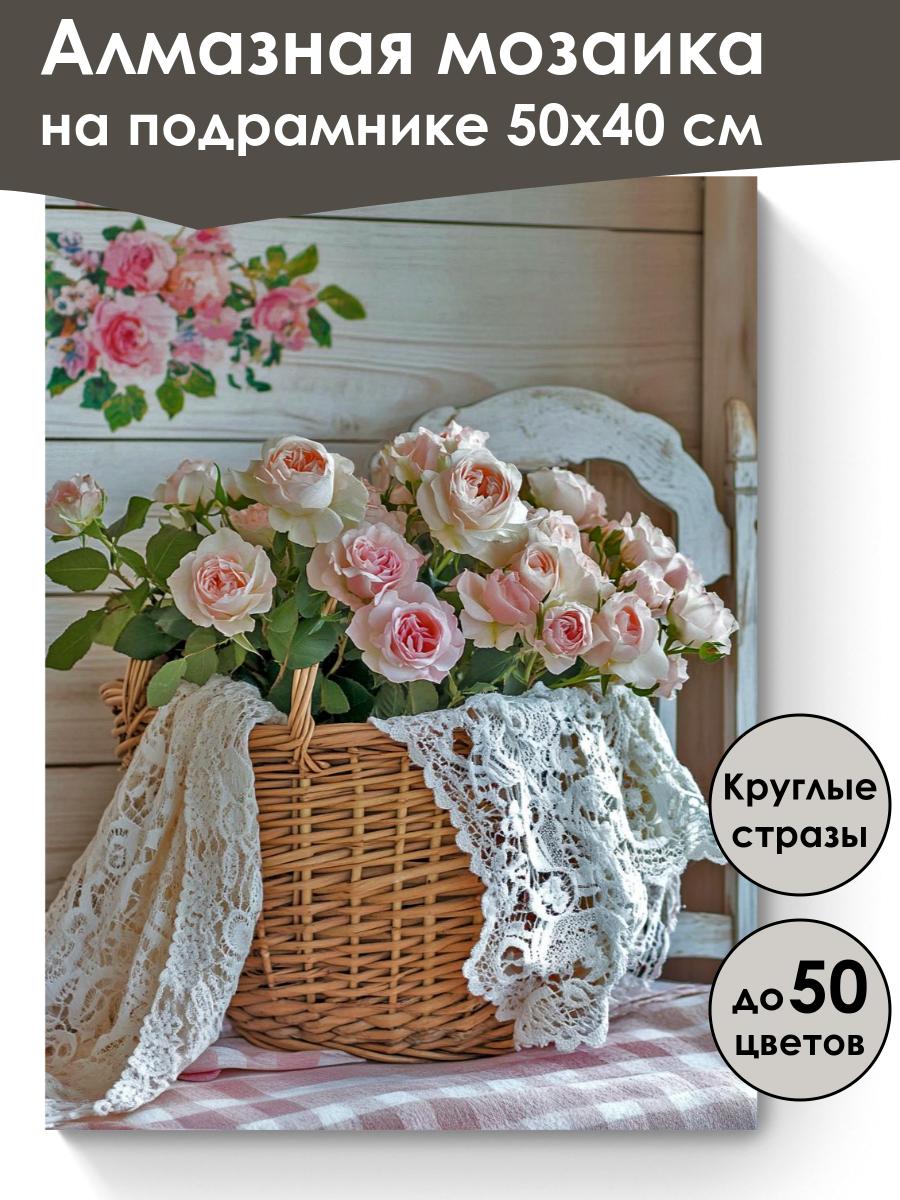 Алмазная мозаика
на подрамнике 50х40 см

Круглые стразы

до 50 цветов