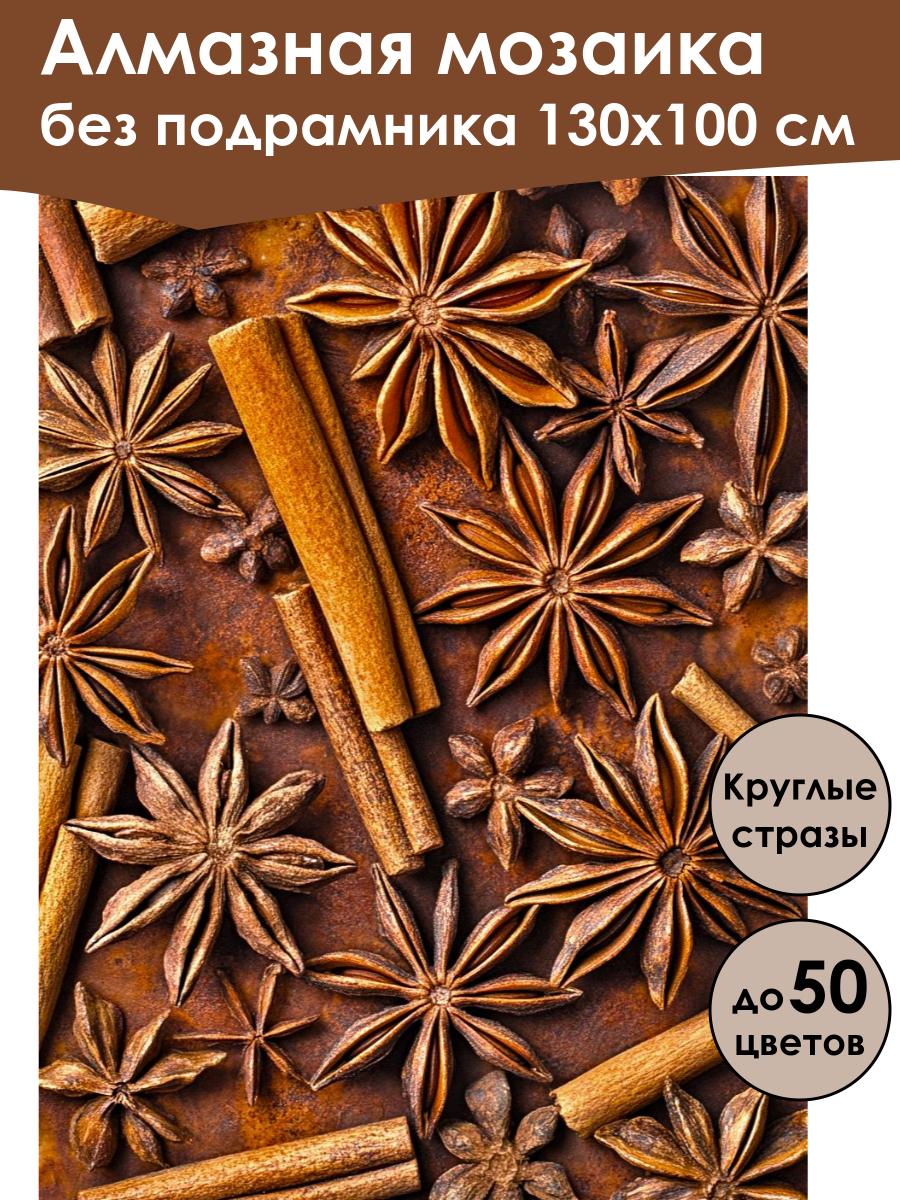 Алмазная мозаика
без подрамника 130х100 см

Круглые стразы

до 50 цветов