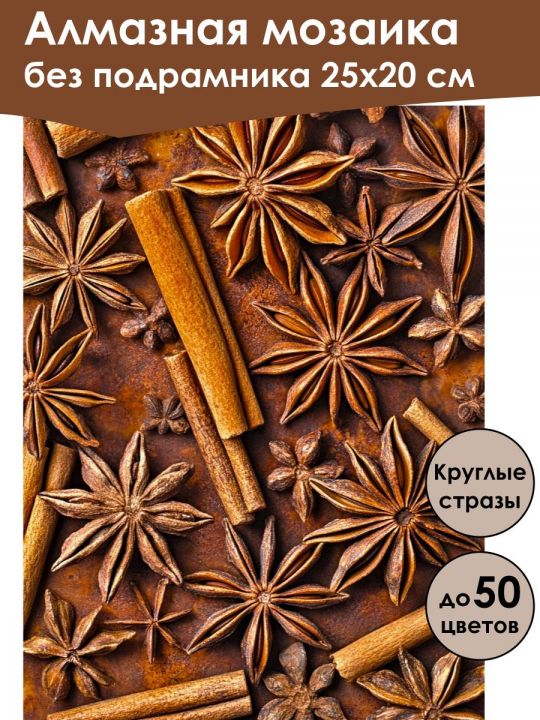 Алмазная мозаика
без подрамника 25х20 см

Круглые стразы

до 50 цветов