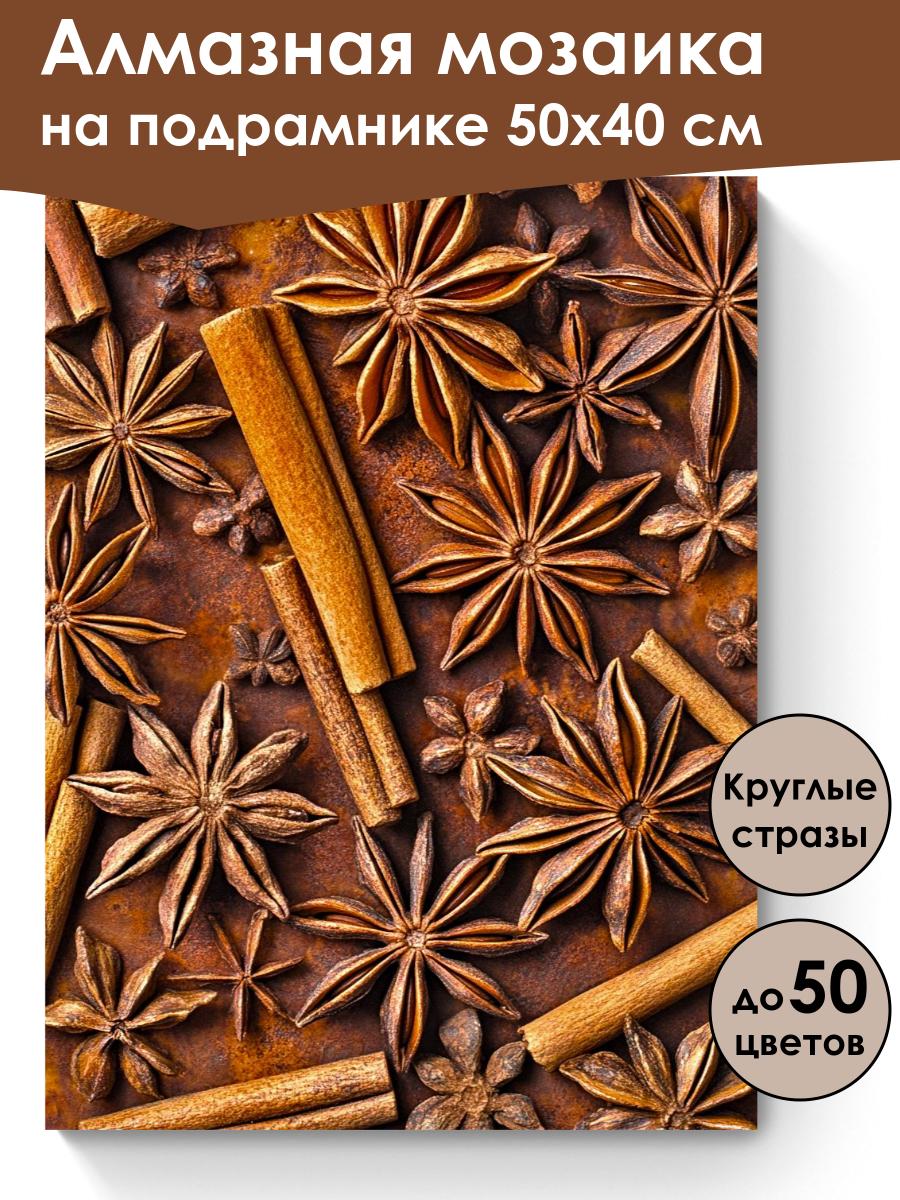 Алмазная мозаика на подрамнике 50х40 см

Круглые стразы

до 50 цветов