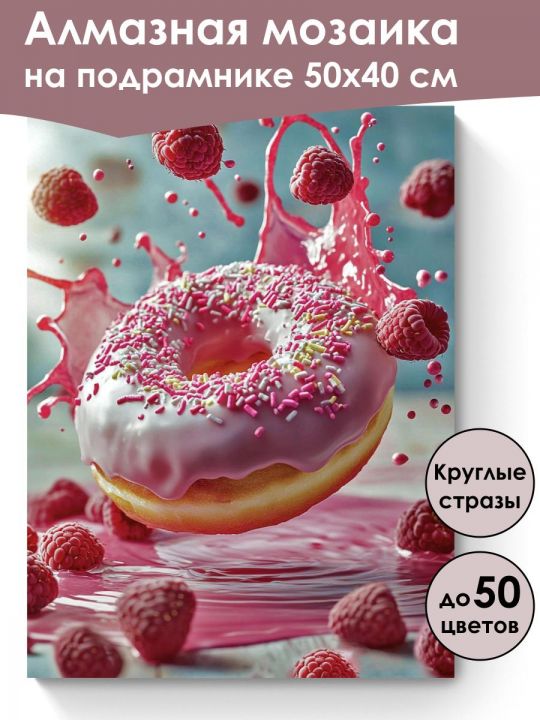 Алмазная мозаика на подрамнике 50х40 см

Круглые стразы

до 50 цветов