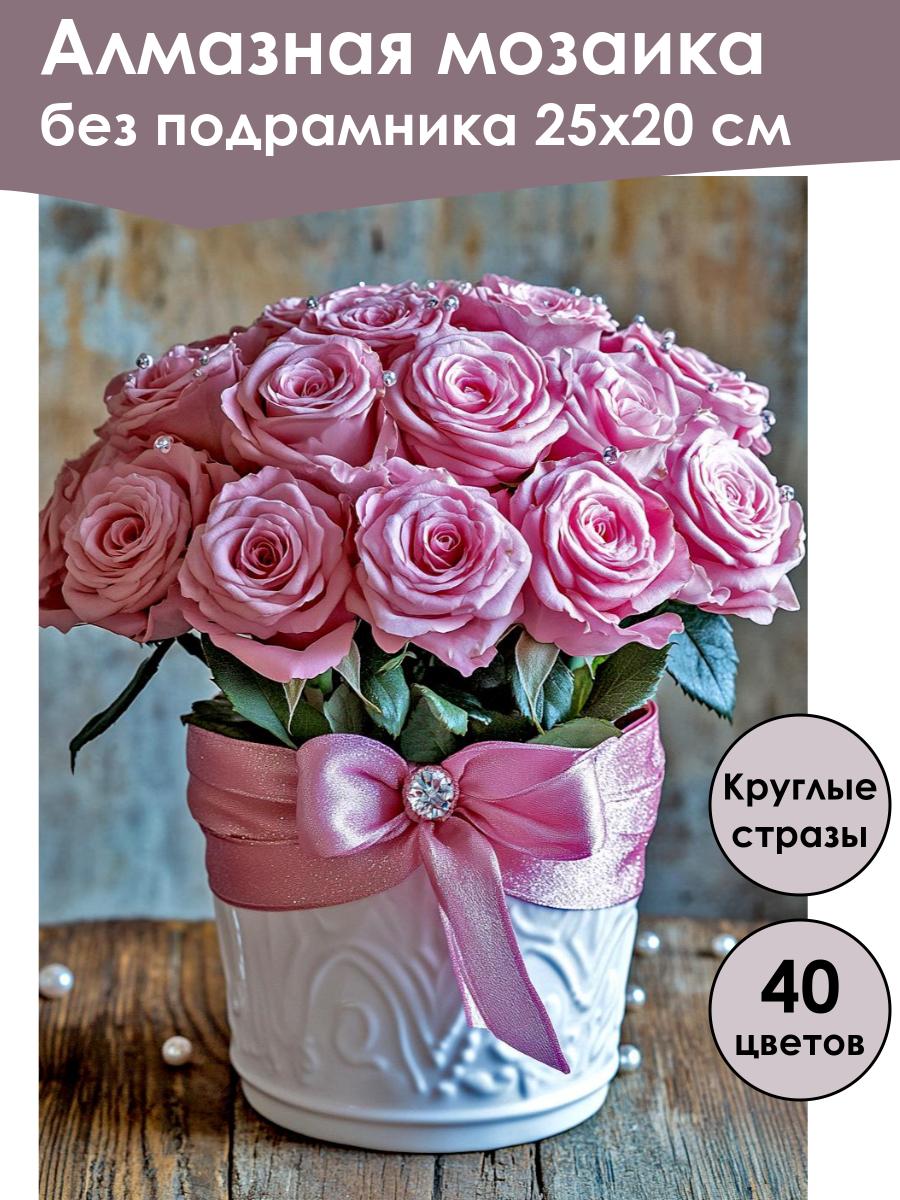 Алмазная мозаика
без подрамника 25х20 см

Круглые стразы

40 цветов