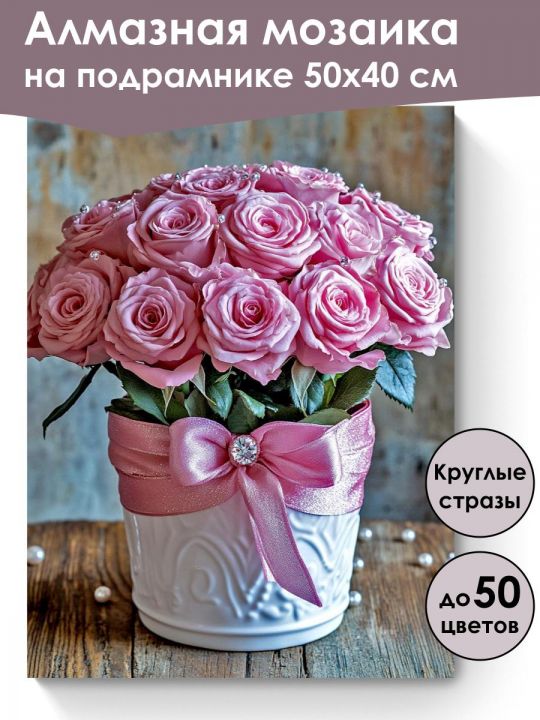 Алмазная мозаика
на подрамнике 50х40 см

Круглые стразы

до 50 цветов