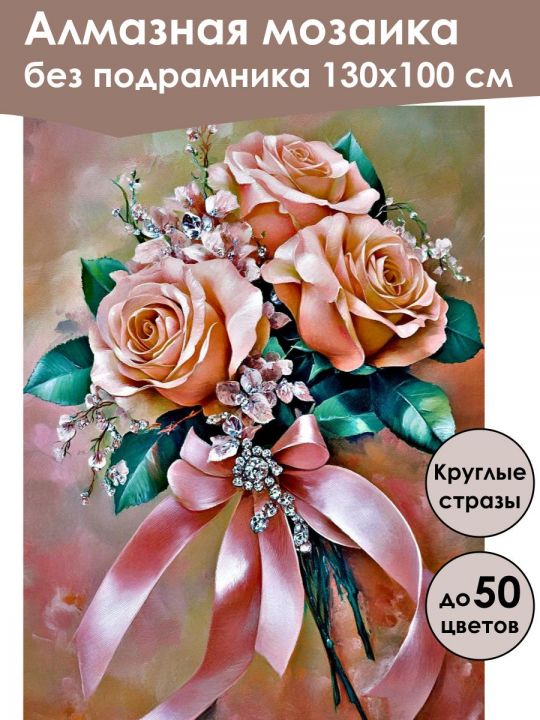 Алмазная мозаика
без подрамника 130x100 см

Круглые стразы

до 50 цветов