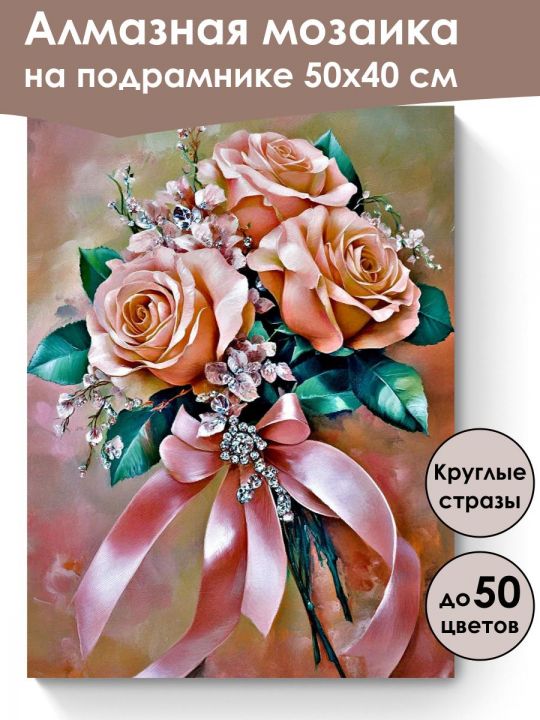 Алмазная мозаика
на подрамнике 50х40 см

Круглые стразы

до 50 цветов