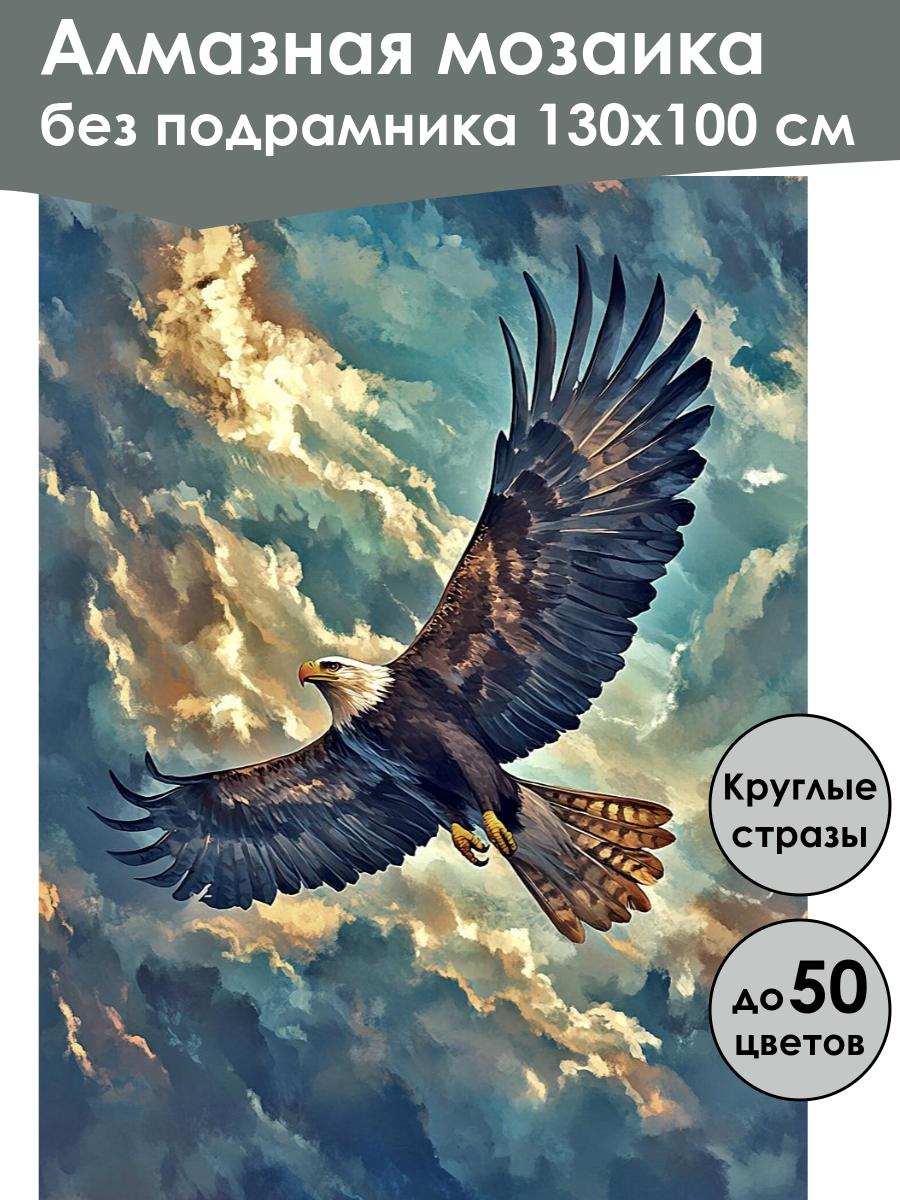 Алмазная мозаика
без подрамника 130х100 см

Круглые стразы

до 50 цветов