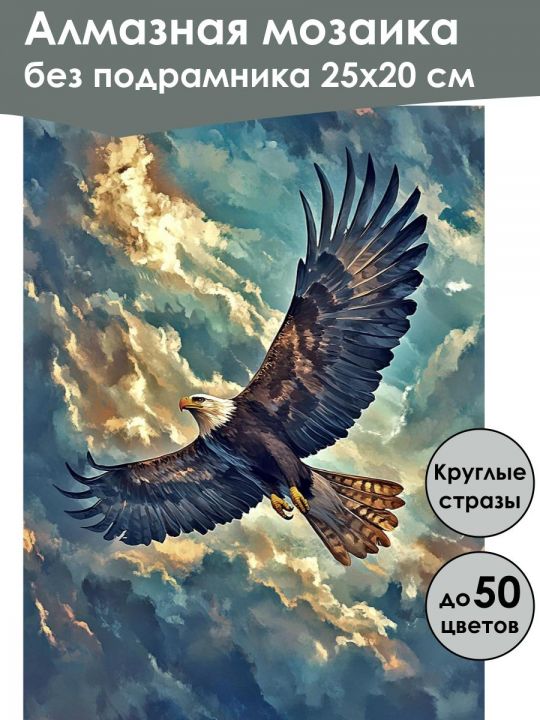 Алмазная мозаика
без подрамника 25х20 см

Круглые стразы

до 50 цветов