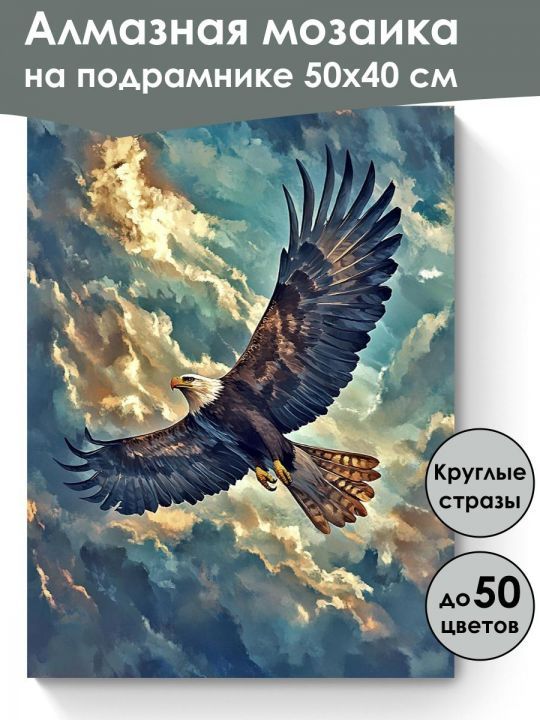 Алмазная мозаика
на подрамнике 50х40 см

Круглые стразы

до 50 цветов