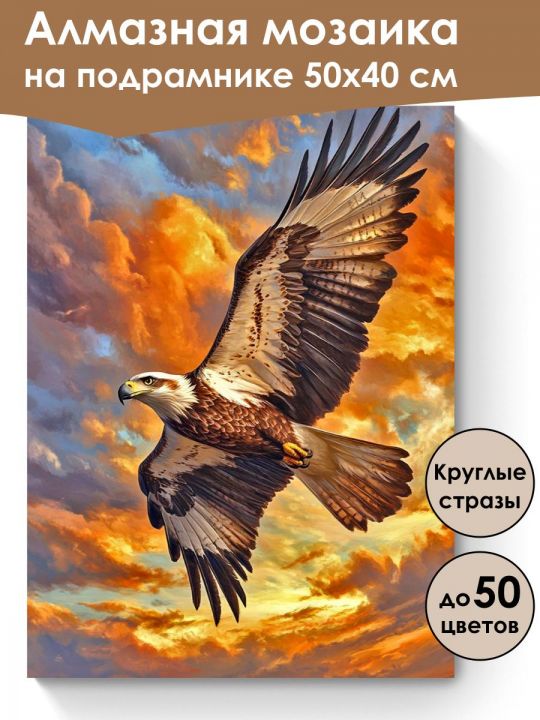 Алмазная мозаика на подрамнике 50х40 см

Круглые стразы

до 50 цветов