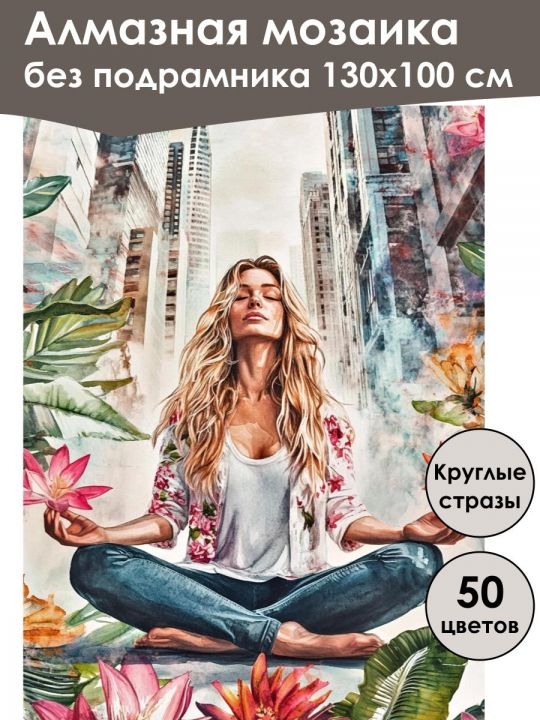 Алмазная мозаика
без подрамника 130х100 см

Круглые стразы

50 цветов